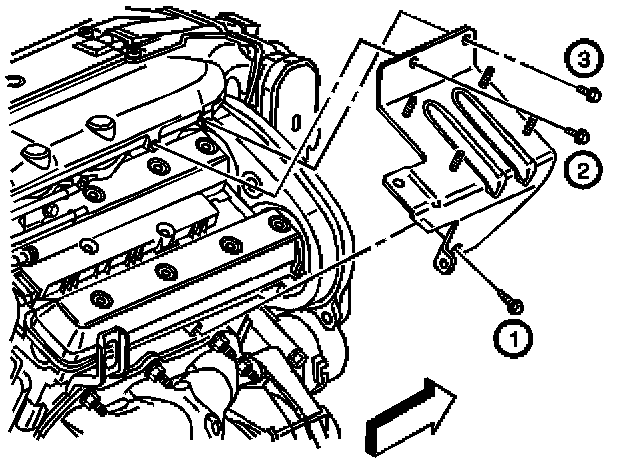 3
2
1