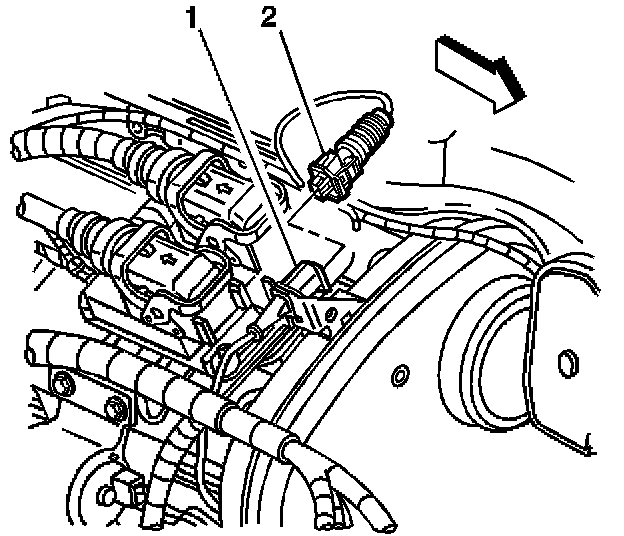 1
2