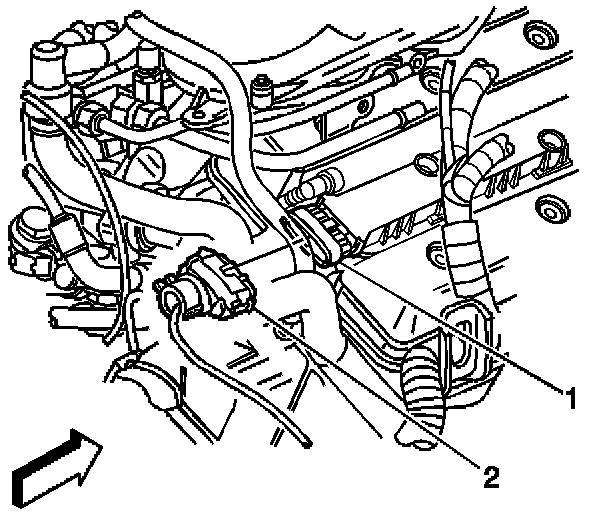 1
2