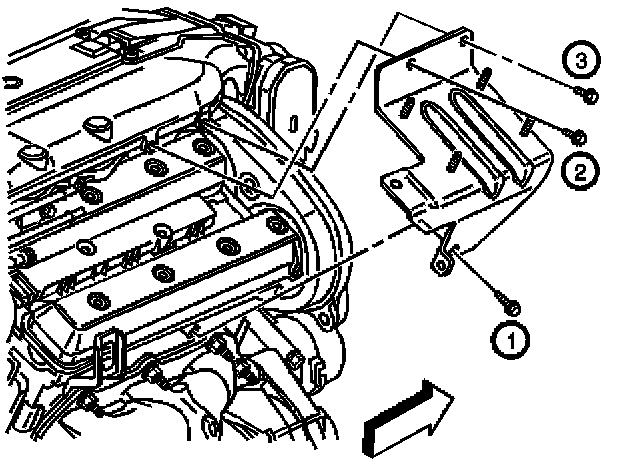 3

2

1