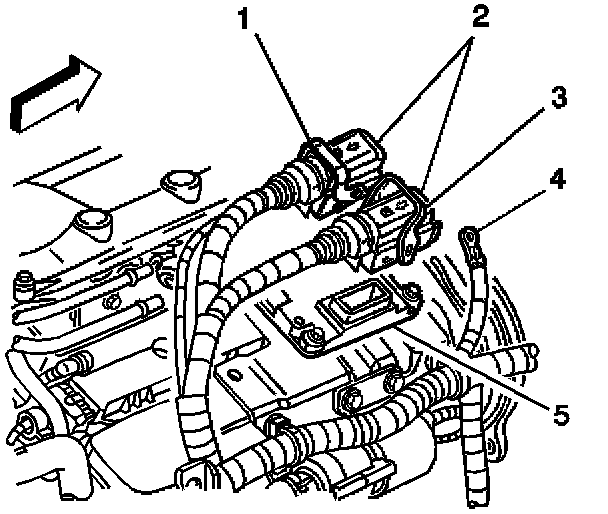 1
2
3
4
5