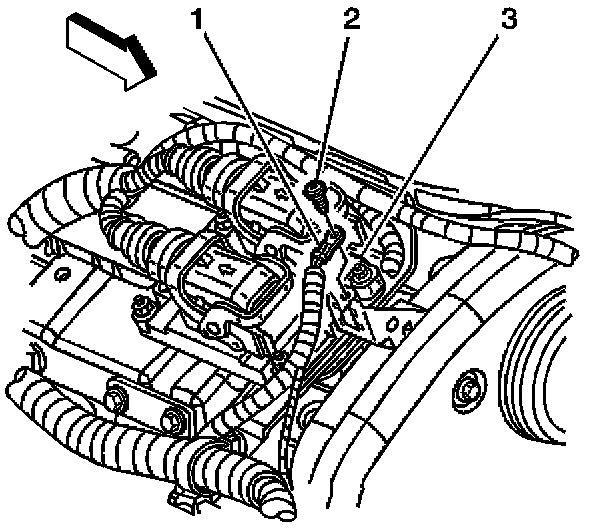 1
2
3