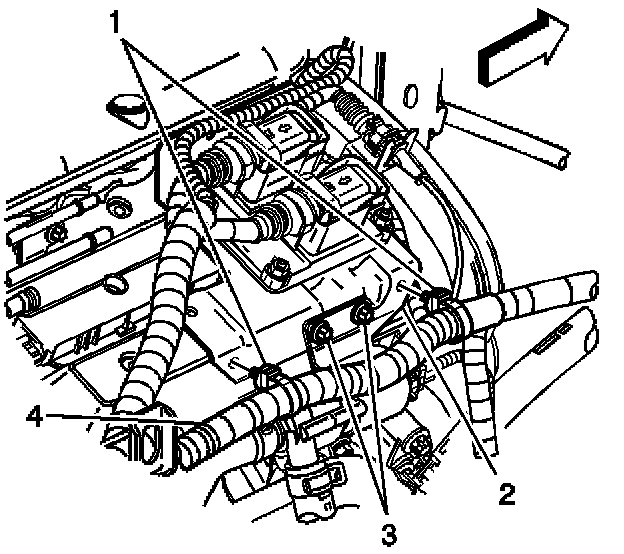 1
4
2
3