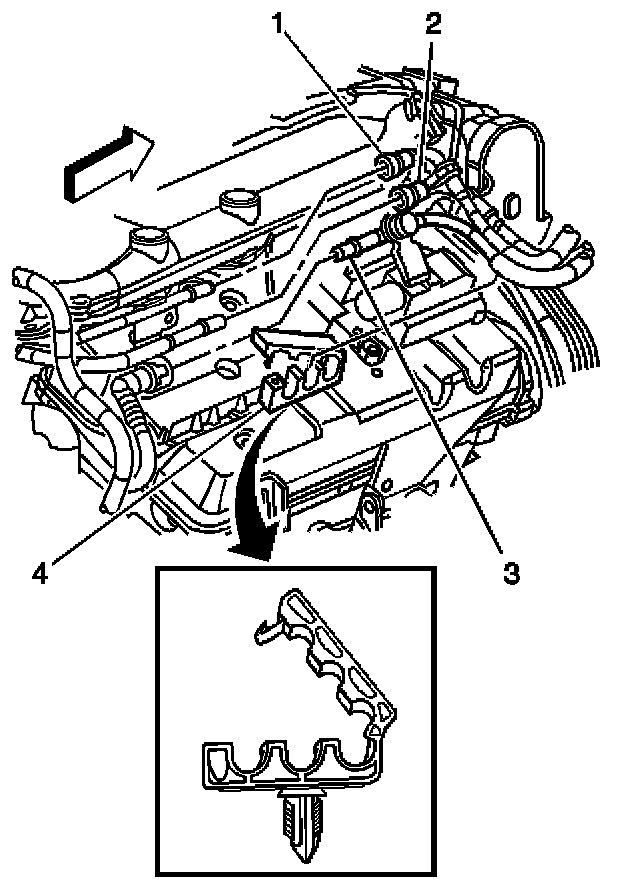 1
2
4
3