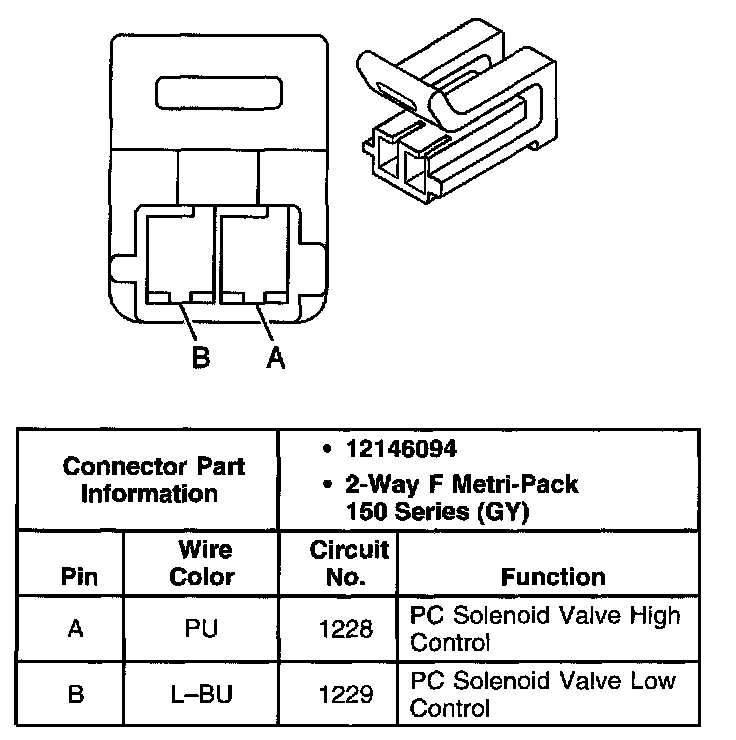 B A

| Connector Part Information | | • 12146094 • 2-Way F Metri-Pack 150 Series (GY) | |
|---|---|---|---|
| Pin | Wire Color | Circuit No. | Function |
| A | PU | 1228 | PC Solenoid Valve High Control |
| B | L–BU | 1229 | PC Solenoid Valve Low Control |