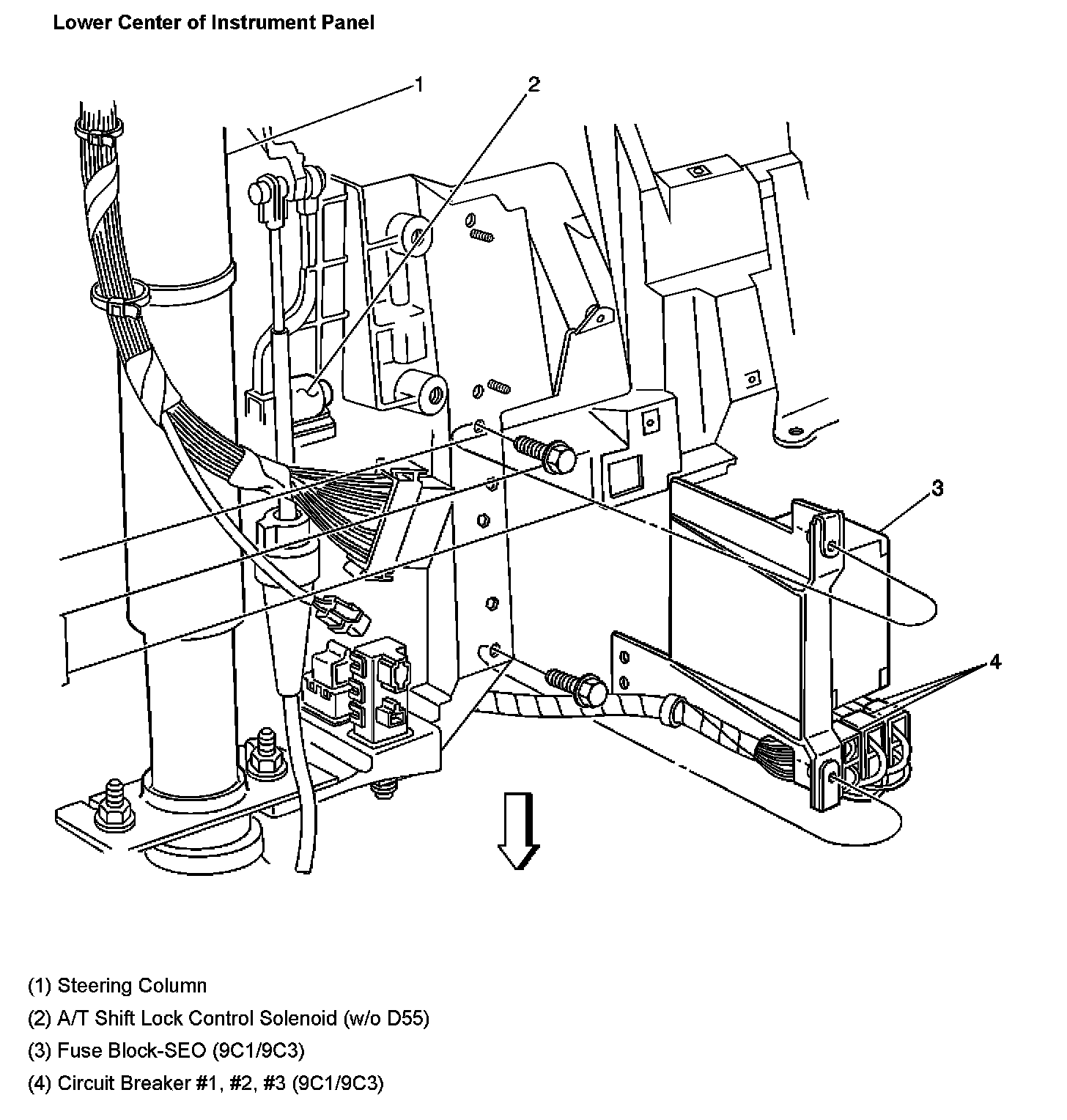 Lower Center of Instrument Panel

1
2
3
4

(1) Steering Column
(2) A/T Shift Lock Control Solenoid (w/o D55)
(3) Fuse Block-SEO (9C1/9C3)
(4) Circuit Breaker #1, #2, #3 (9C1/9C3)