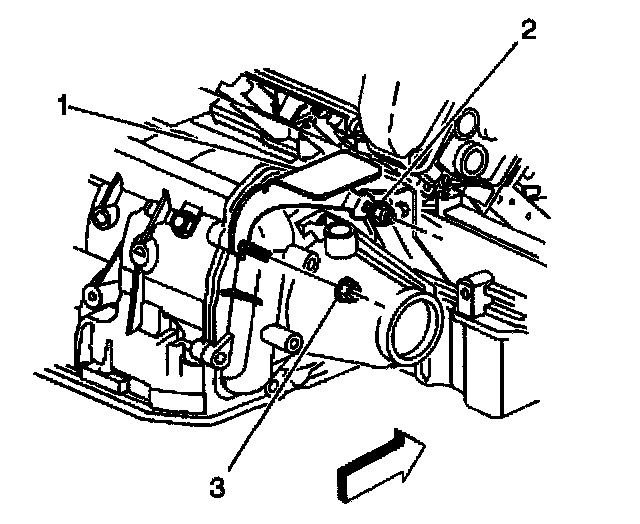 2
1
3