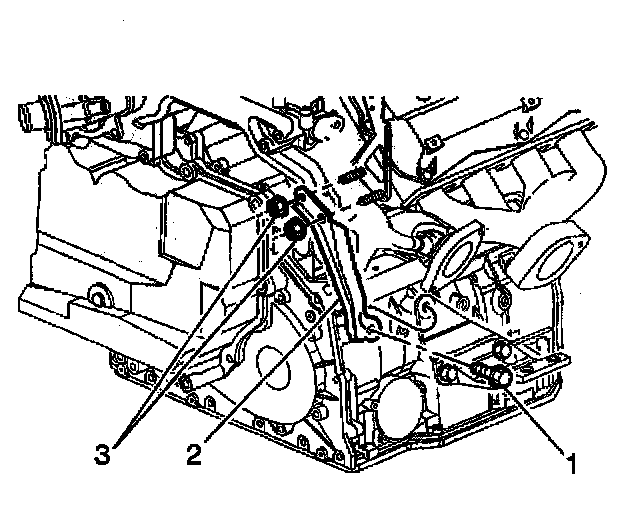 3
2
1