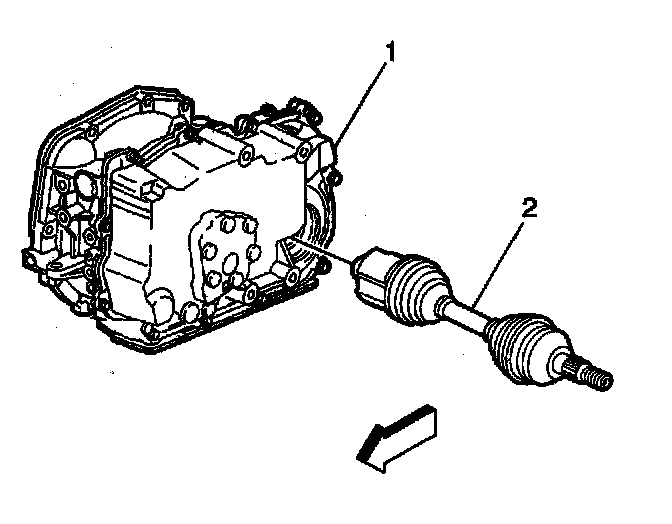 1
2