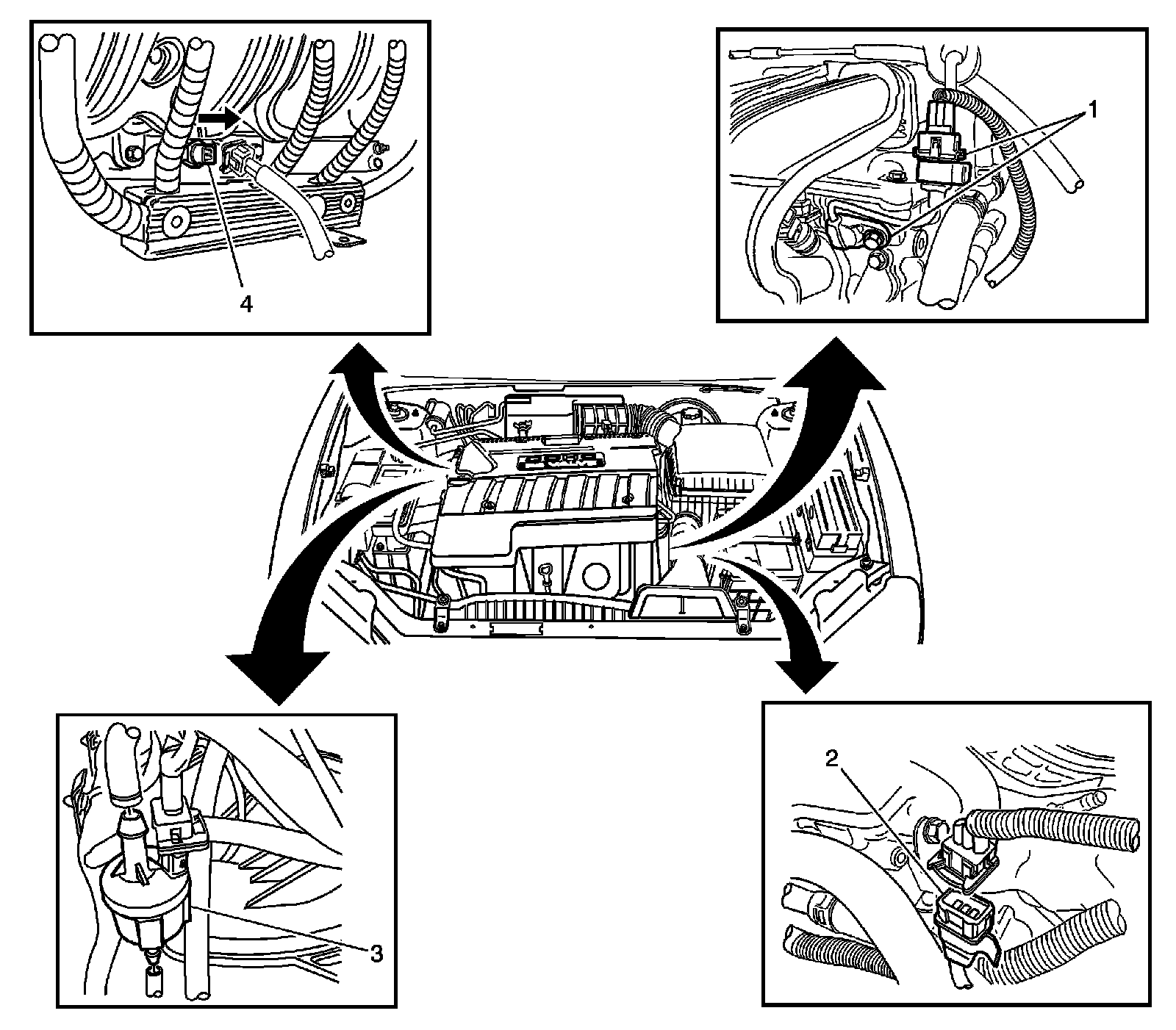 4

1

3

2