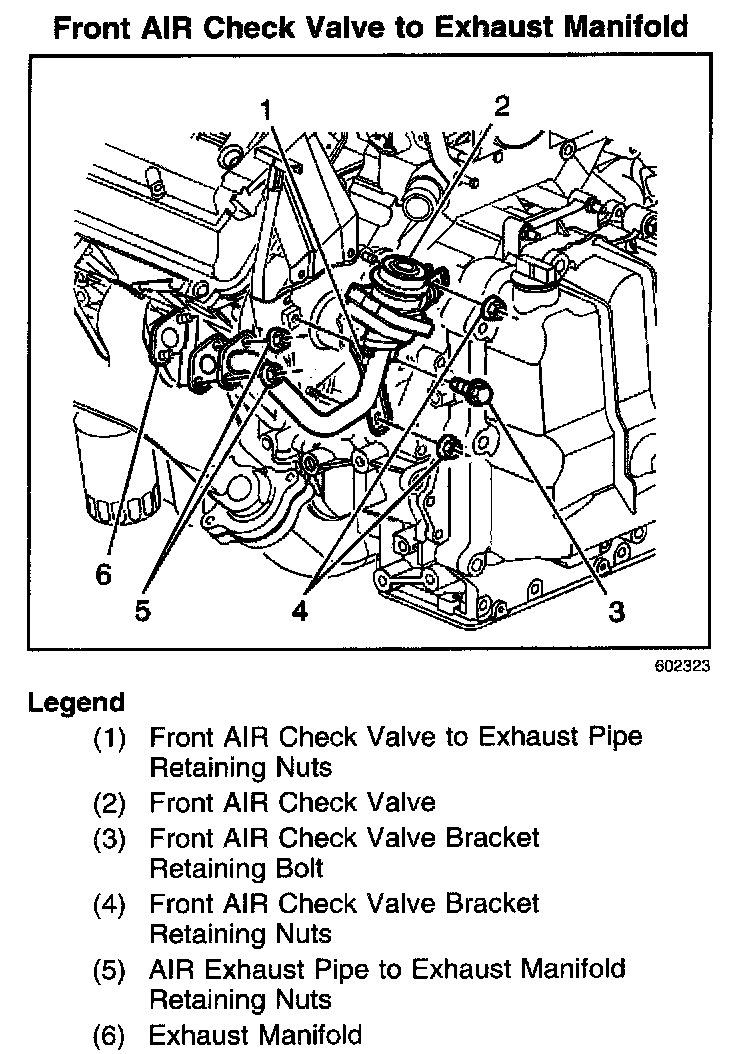 Front AIR Check Valve to Exhaust Manifold

1
2
6
5
4
3

602323

Legend

(1) Front AIR Check Valve to Exhaust Pipe Retaining Nuts

(2) Front AIR Check Valve

(3) Front AIR Check Valve Bracket Retaining Bolt

(4) Front AIR Check Valve Bracket Retaining Nuts

(5) AIR Exhaust Pipe to Exhaust Manifold Retaining Nuts

(6) Exhaust Manifold