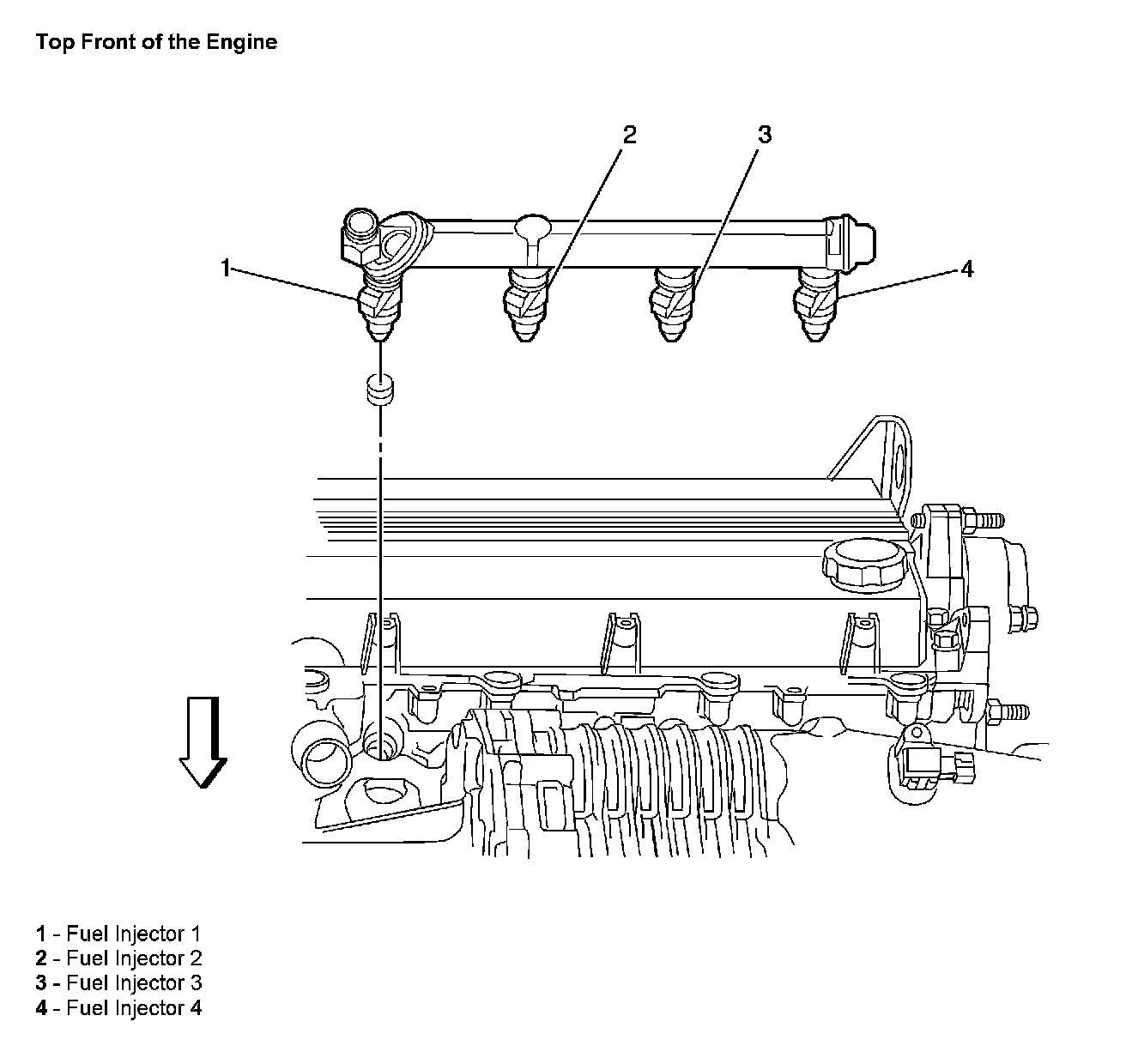 Top Front of the Engine

2
3
1
4

1 - Fuel Injector 1
2 - Fuel Injector 2
3 - Fuel Injector 3
4 - Fuel Injector 4