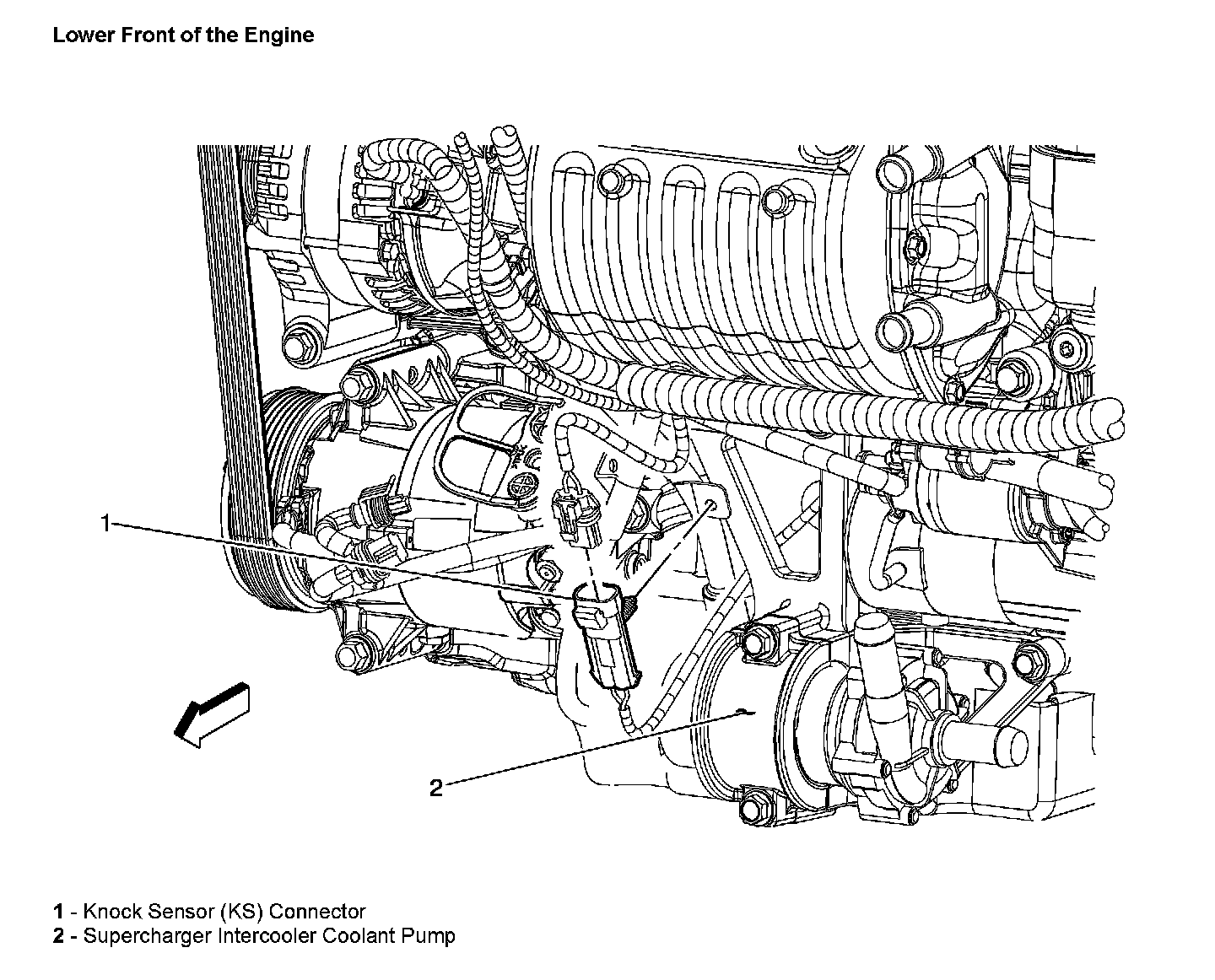 Lower Front of the Engine

1

2

1 - Knock Sensor (KS) Connector
2 - Supercharger Intercooler Coolant Pump