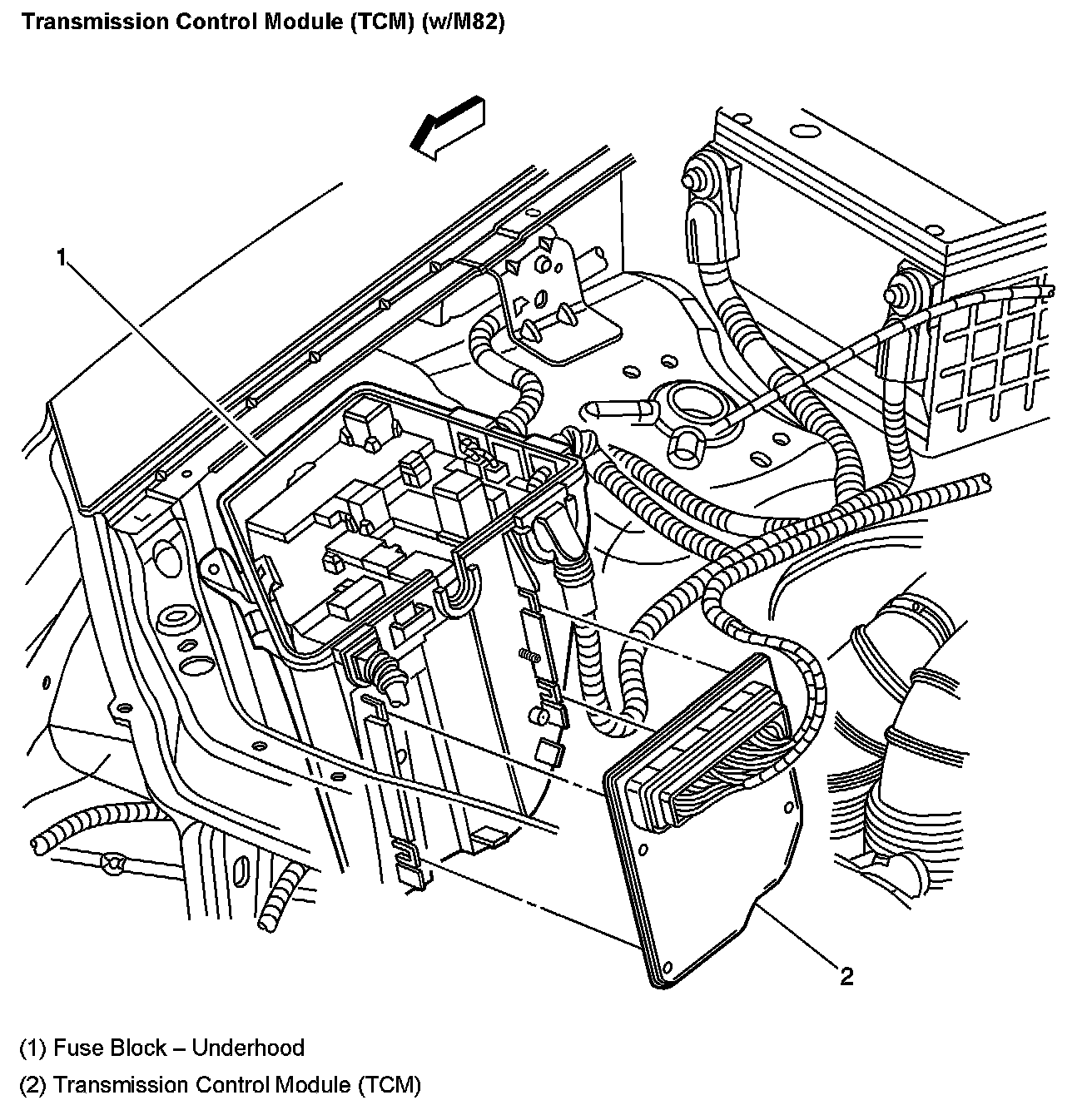 Transmission Control Module (TCM) (w/M82)

1

2

(1) Fuse Block – Underhood

(2) Transmission Control Module (TCM)