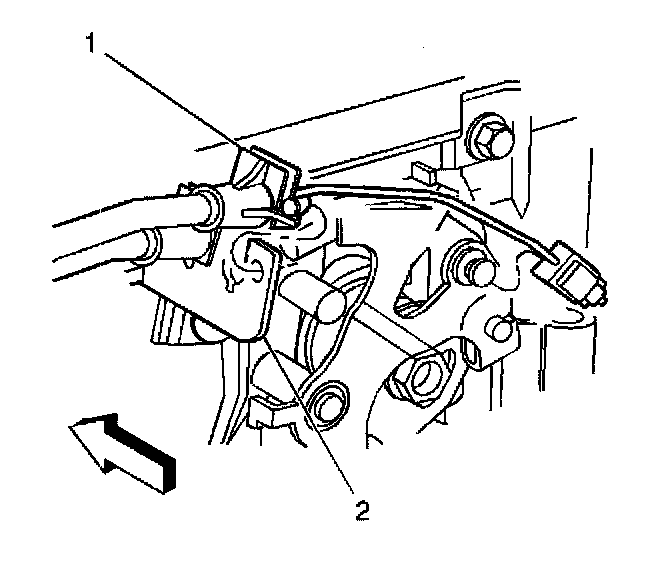 1

2