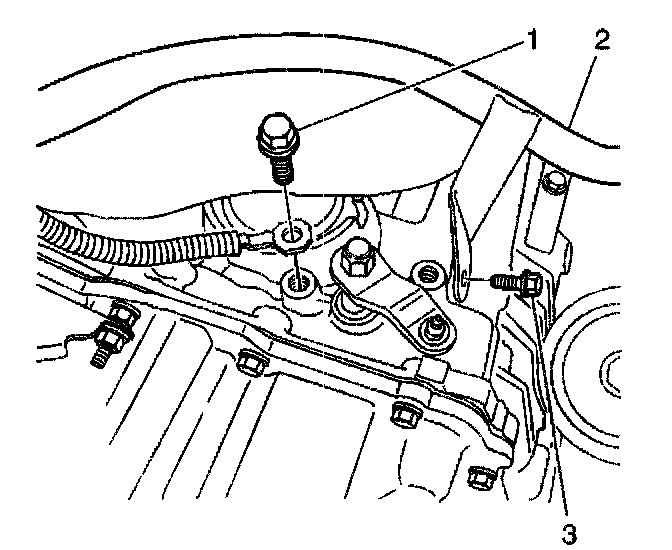 1
2
3