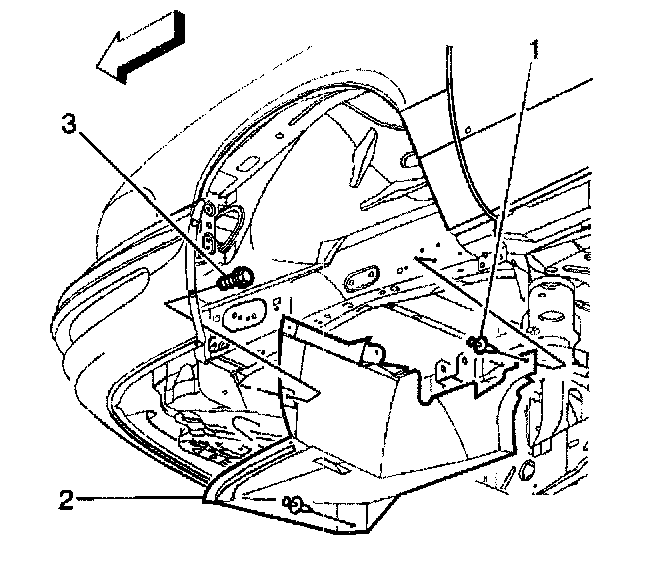 1
3
2