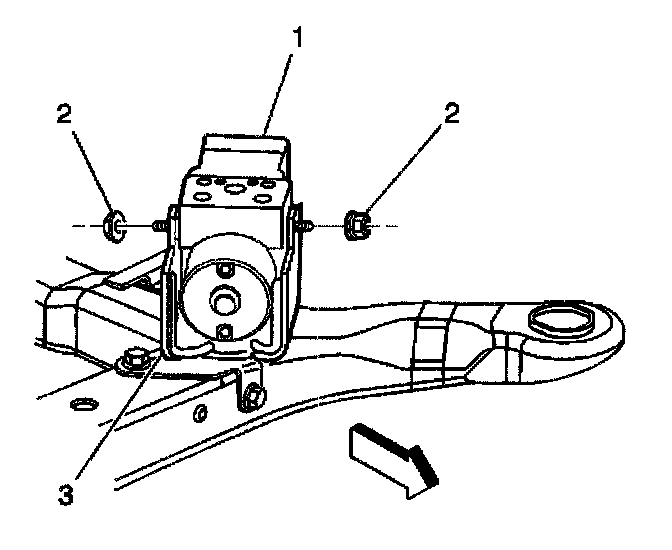 1
2
2
3