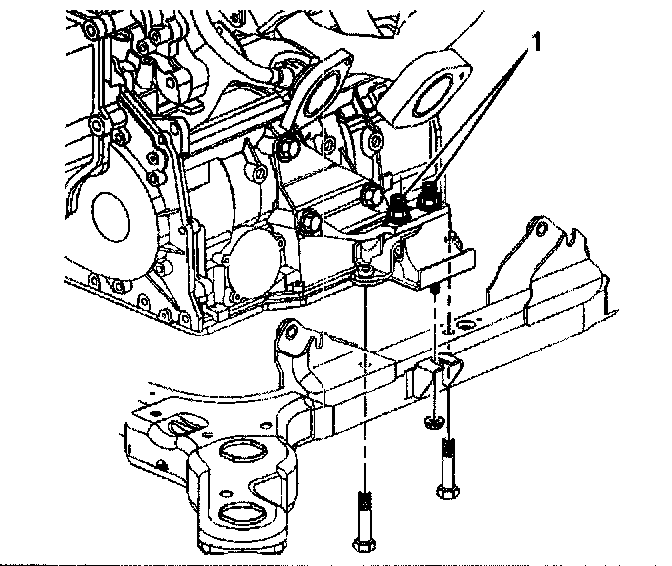 1