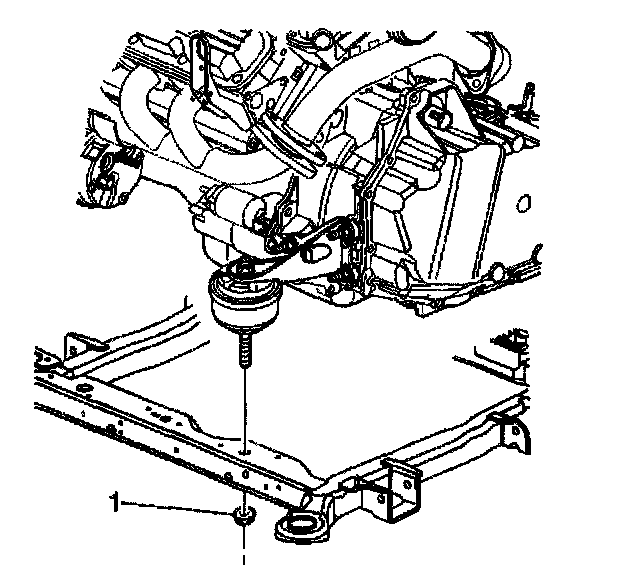 1