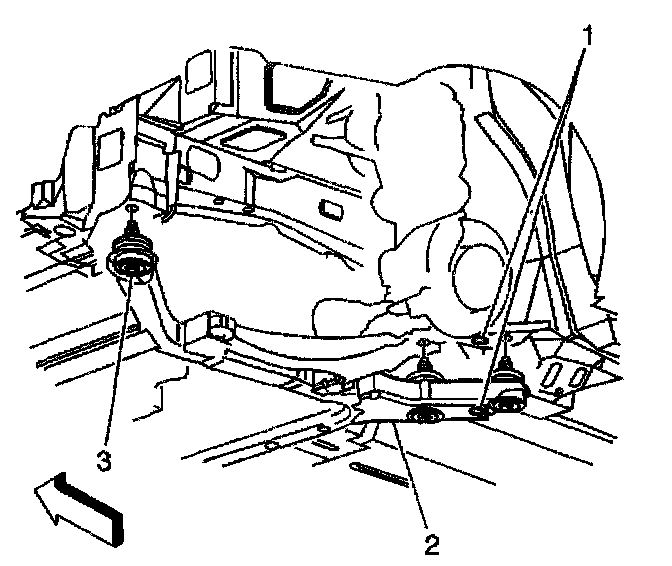 1
3
2