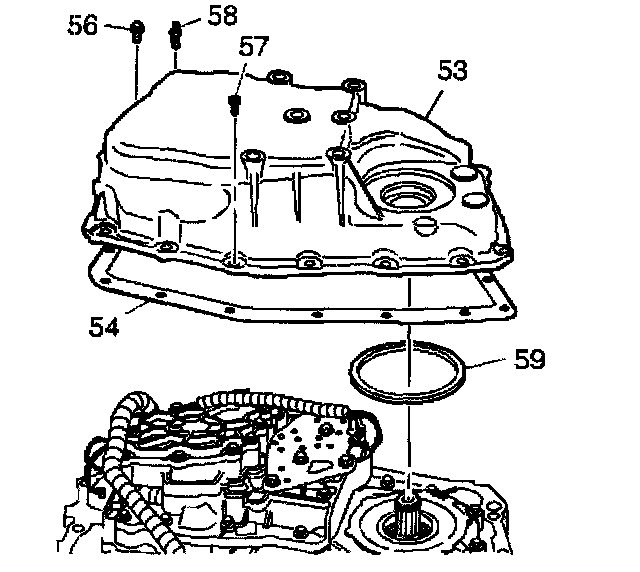 56
58
57
53
54
59