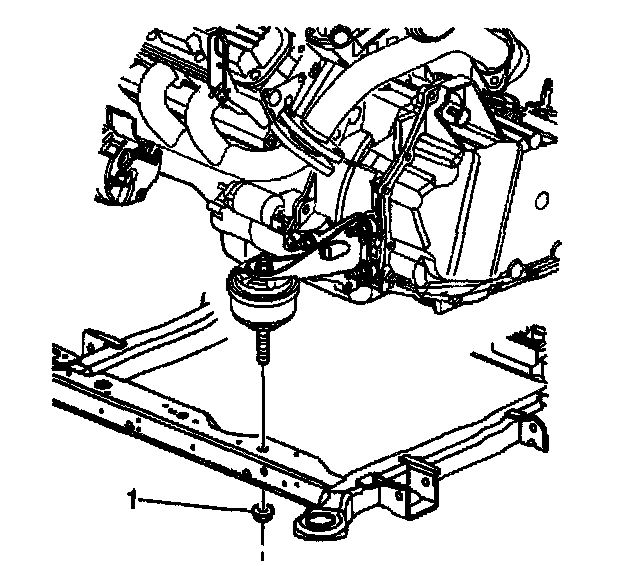 1