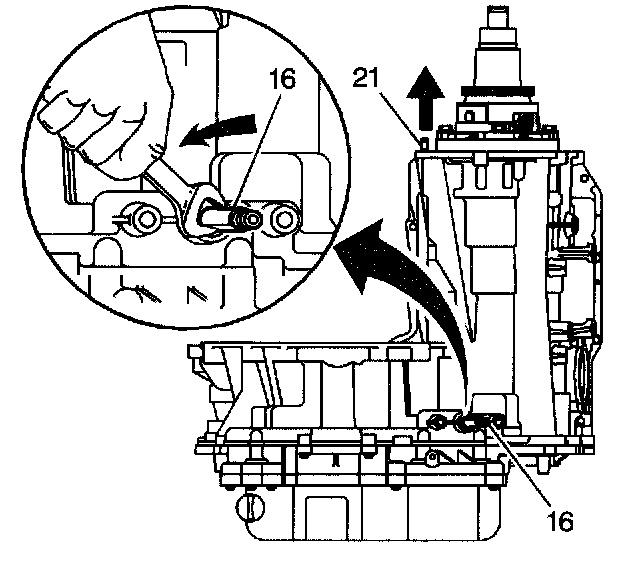 16
21
16