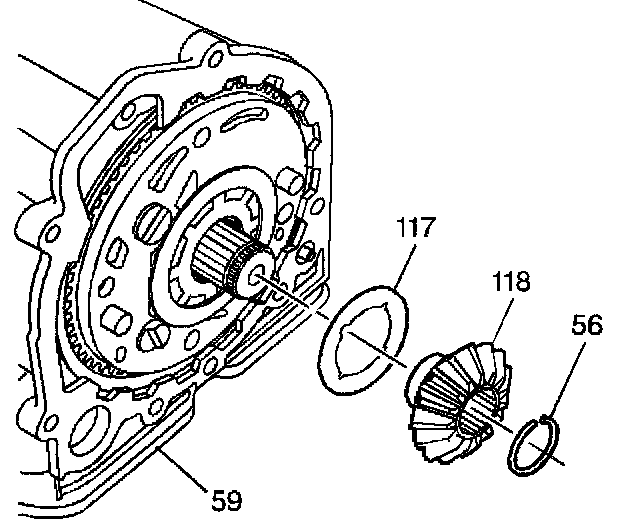 117
118
56
59