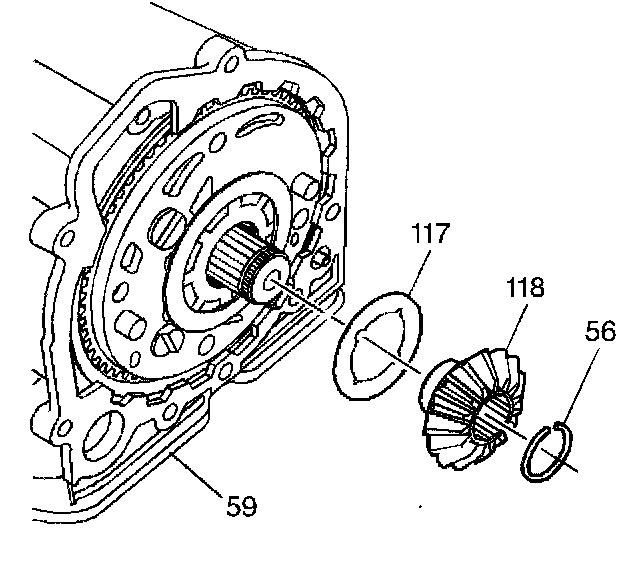 117
118
56
59