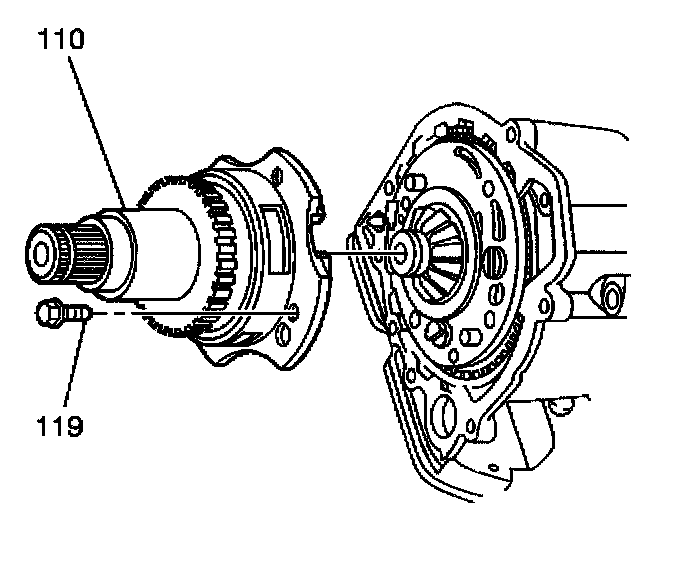 110

119