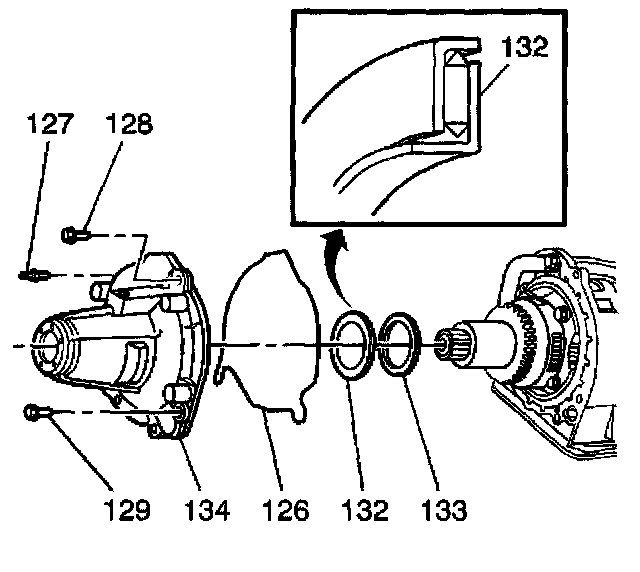 132

127
128

129
134
126
132
133