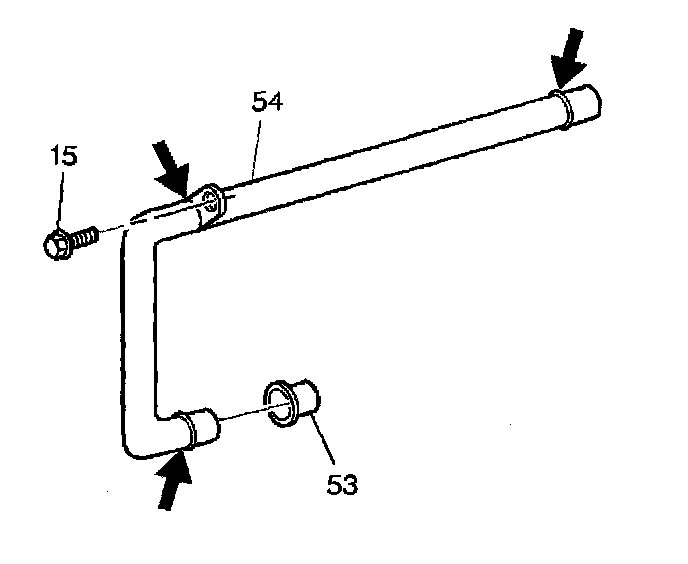 54
15
53