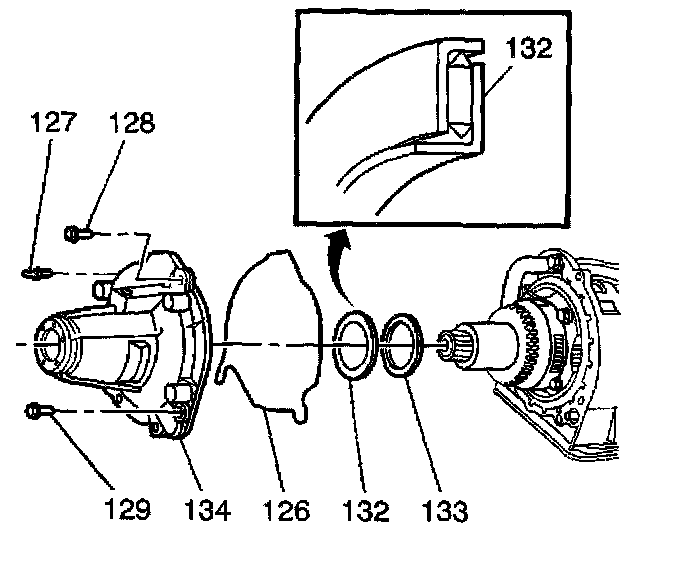 132

127 128

129 134 126 132 133