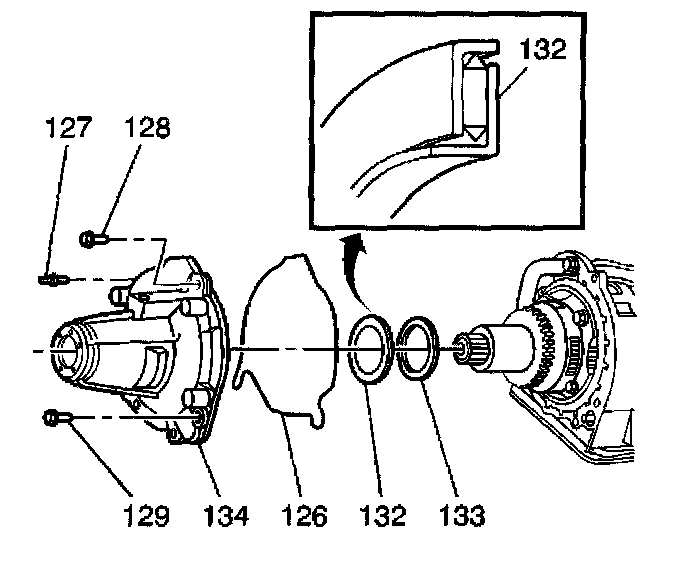 132

127 128

129 134 126 132 133