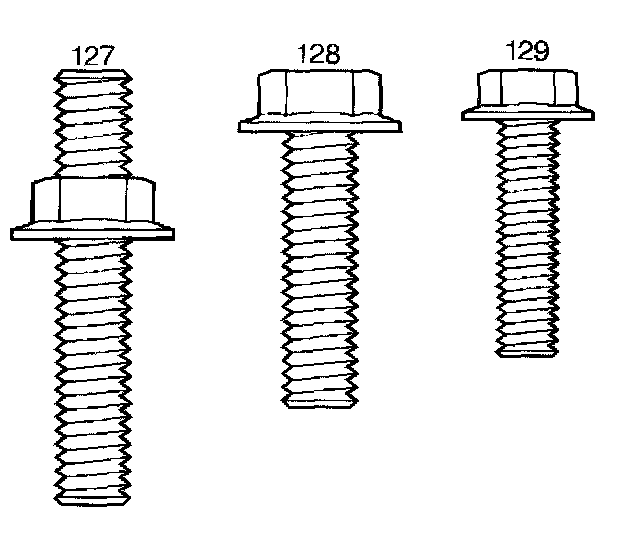 127

128

129