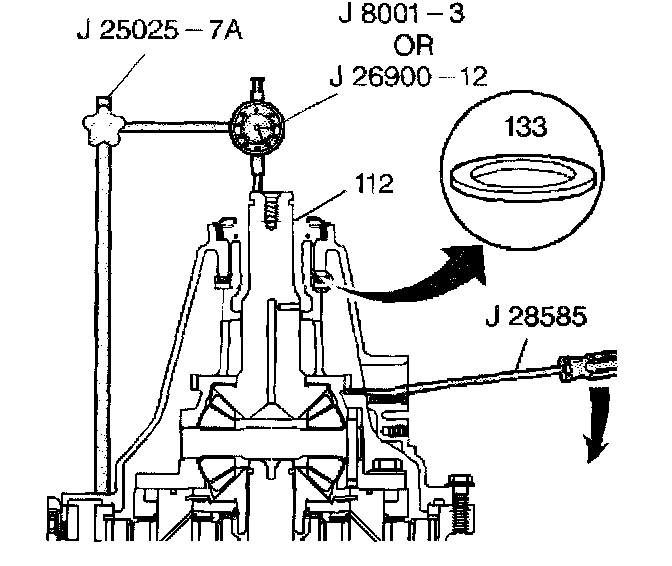 J 25025 – 7A

J 8001 – 3
OR
J 26900 – 12

133

112

J 28585