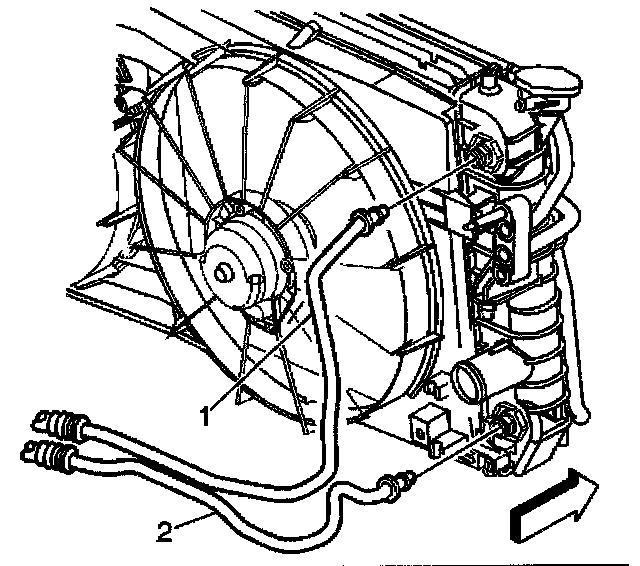 1
2