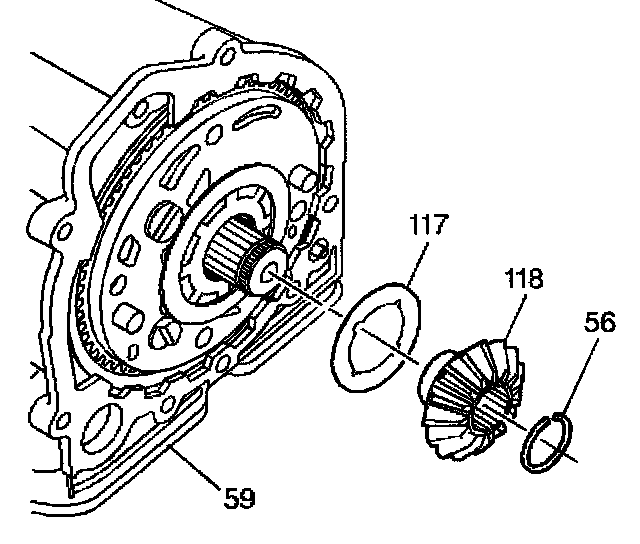 117
118
56
59