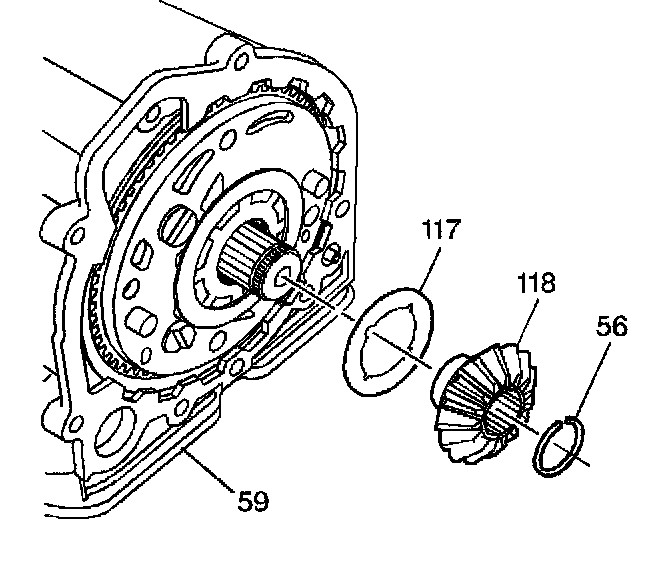 117
118
56
59