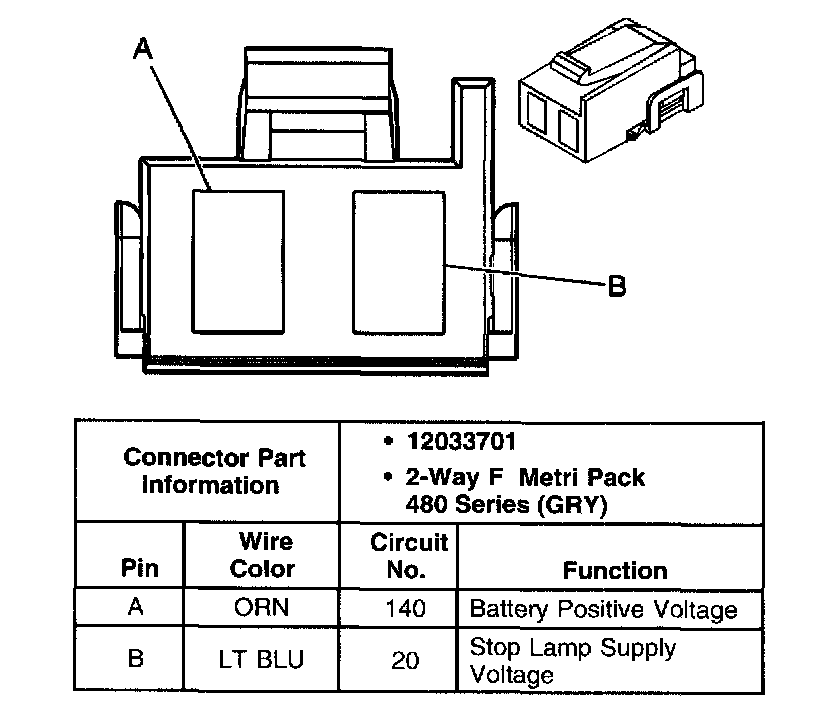 A

B

| Connector Part Information | | • 12033701 • 2-Way F Metri Pack 480 Series (GRY) | |
|---|---|---|---|
| Pin | Wire Color | Circuit No. | Function |
| A | ORN | 140 | Battery Positive Voltage |
| B | LT BLU | 20 | Stop Lamp Supply Voltage |