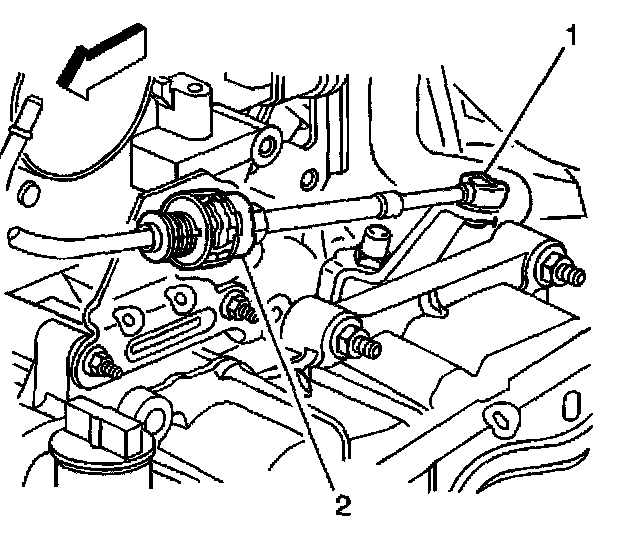 1

2