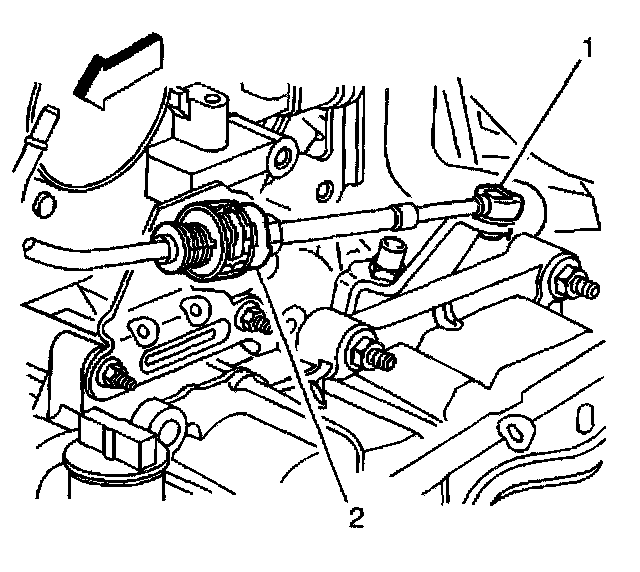 1

2