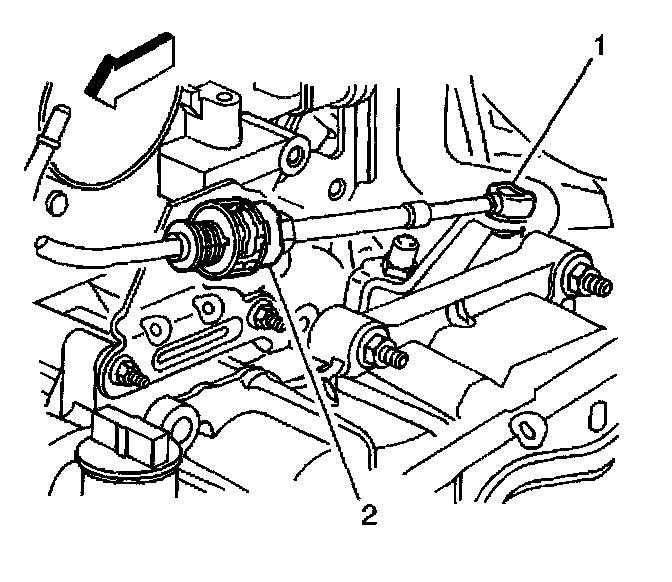 1
2