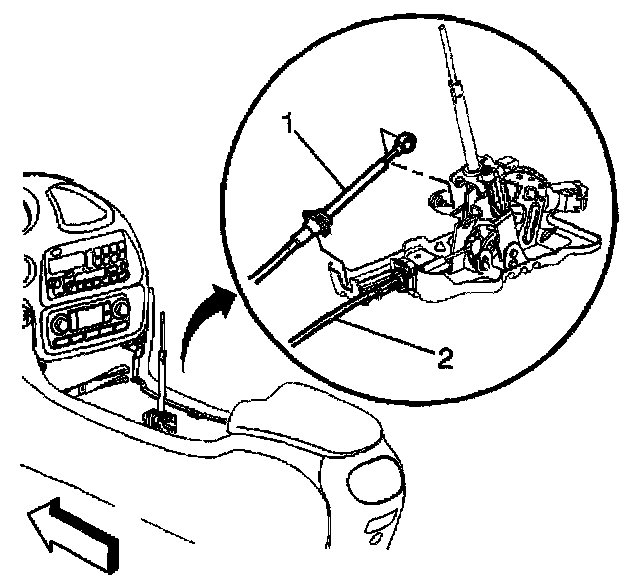 1

2