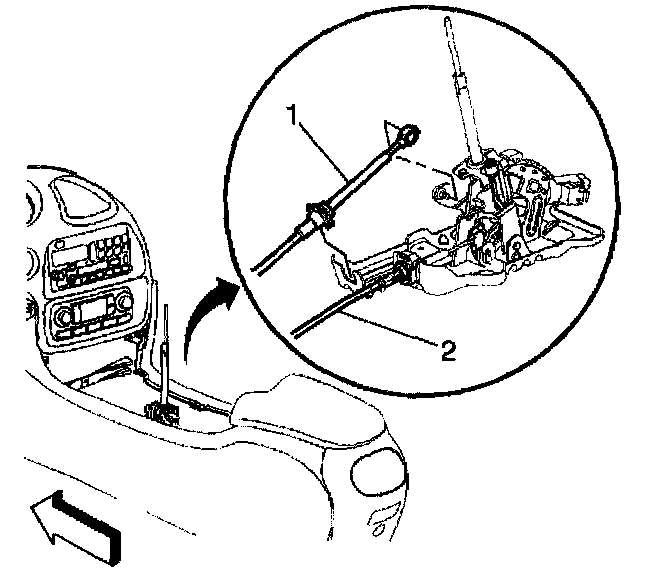 1
2