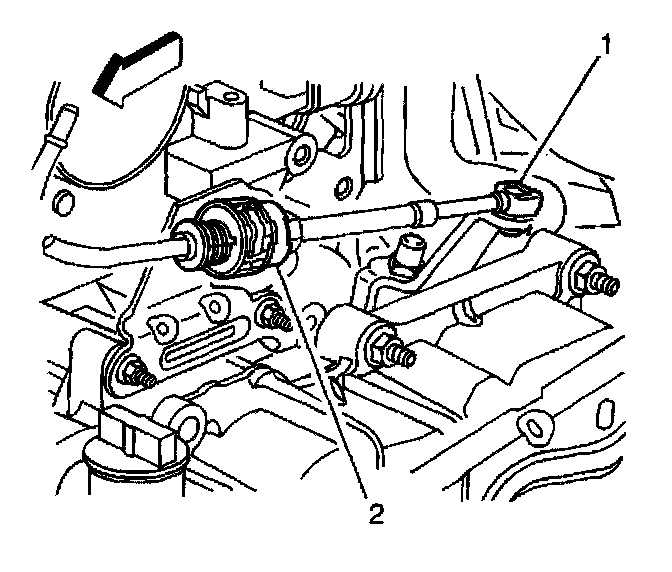 1
2