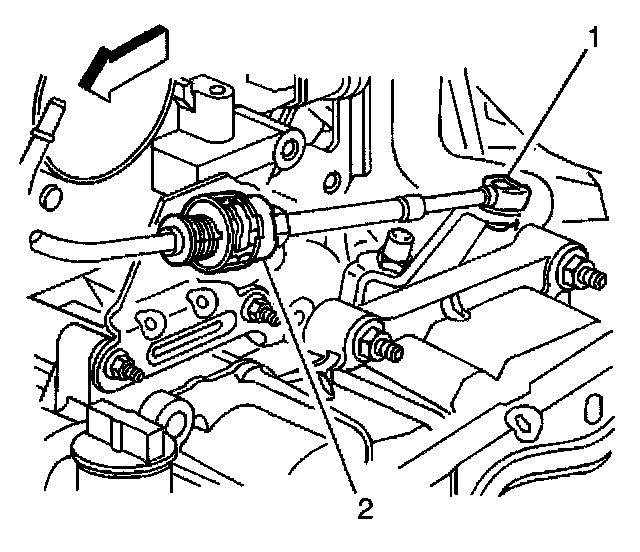 1

2