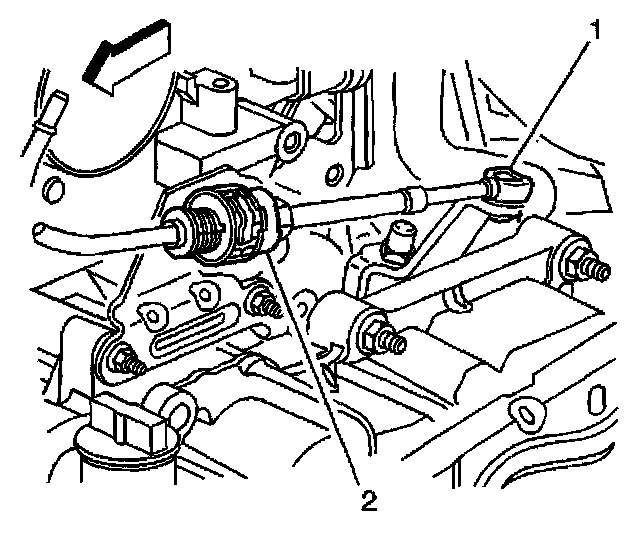 1

2