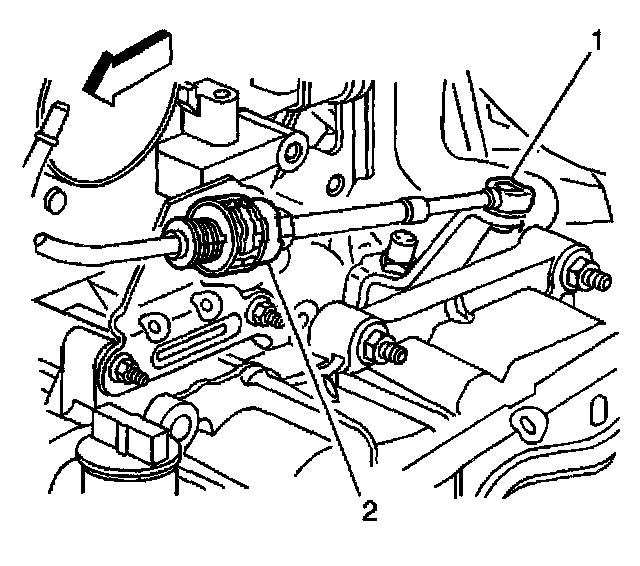 1

2